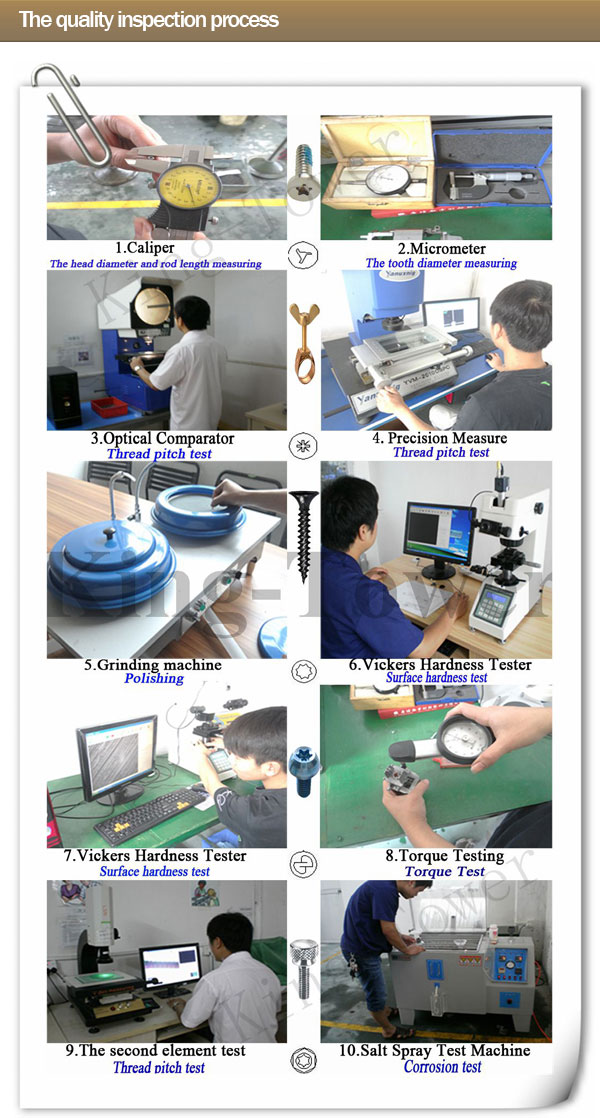 The quality inspection process

1.Caliper
The head diameter and rod length measuring

2.Micrometer
The tooth diameter measuring

3.Optical Comparator
Thread pitch test

4. Precision Measure
Thread pitch test

5.Grinding machine
Polishing

6.Vickers Hardness Tester
Surface hardness test

7.Vickers Hardness Tester
Surface hardness test

8.Torque Testing
Torque Test

9.The second element test
Thread pitch test

10.Salt Spray Test Machine
Corrosion test

King-Tower